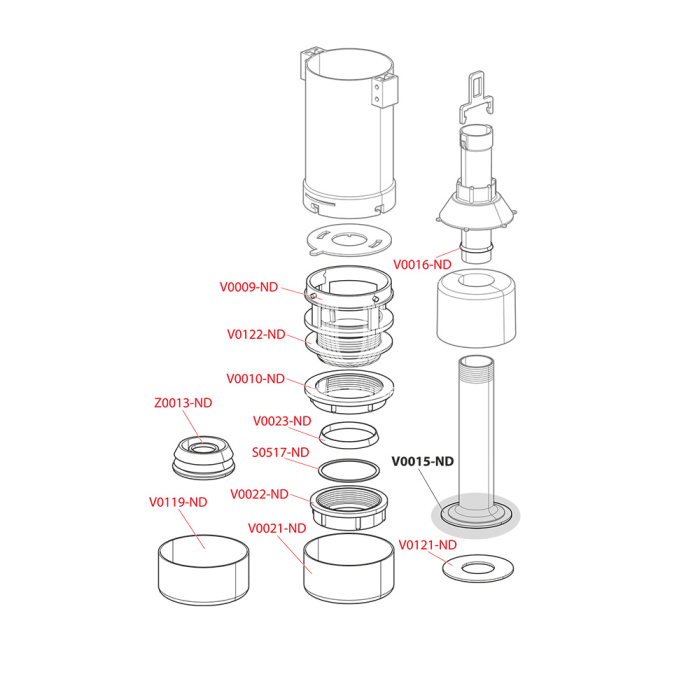 V0016-ND

V0009-ND

V0122-ND

V0010-ND

Z0013-ND

V0023-ND

S0517-ND

V0015-ND

V0022-ND

V0119-ND

V0021-ND

V0121-ND