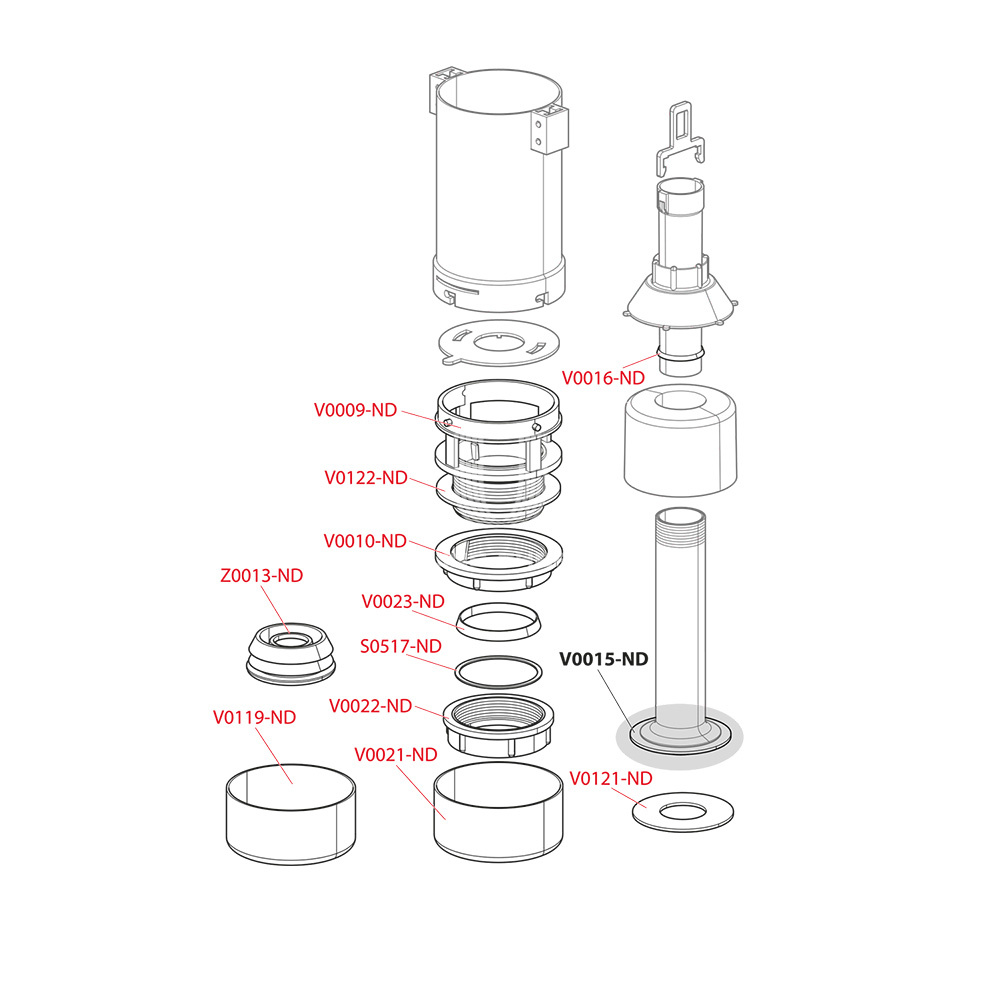 V0016-ND

V0009-ND

V0122-ND

V0010-ND

Z0013-ND

V0023-ND

S0517-ND

V0015-ND

V0022-ND

V0119-ND

V0021-ND

V0121-ND